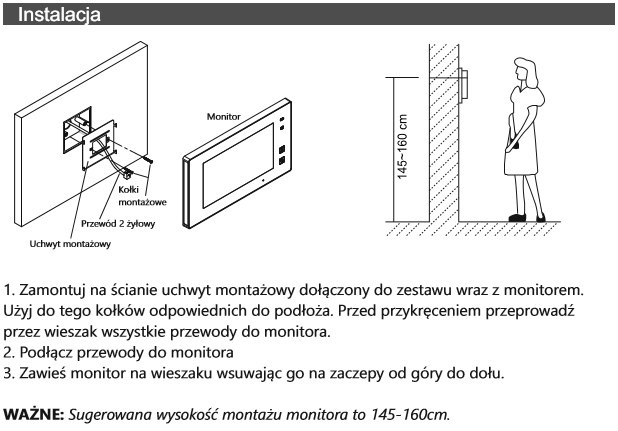 Instalacja

Monitor

Kołki montażowe

Przewód 2 żyłowy

Uchwyt montażowy

145~160 cm

1. Zamontuj na ścianie uchwyt montażowy dołączony do zestawu wraz z monitorem. Użyj do tego kołków odpowiednich do podłoża. Przed przykręceniem przeprowadź przez wieszak wszystkie przewody do monitora.
2. Podłącz przewody do monitora
3. Zawieś monitor na wieszaku wsuwając go na zaczepy od góry do dołu.

WAŻNE: Sugerowana wysokość montażu monitora to 145-160cm.